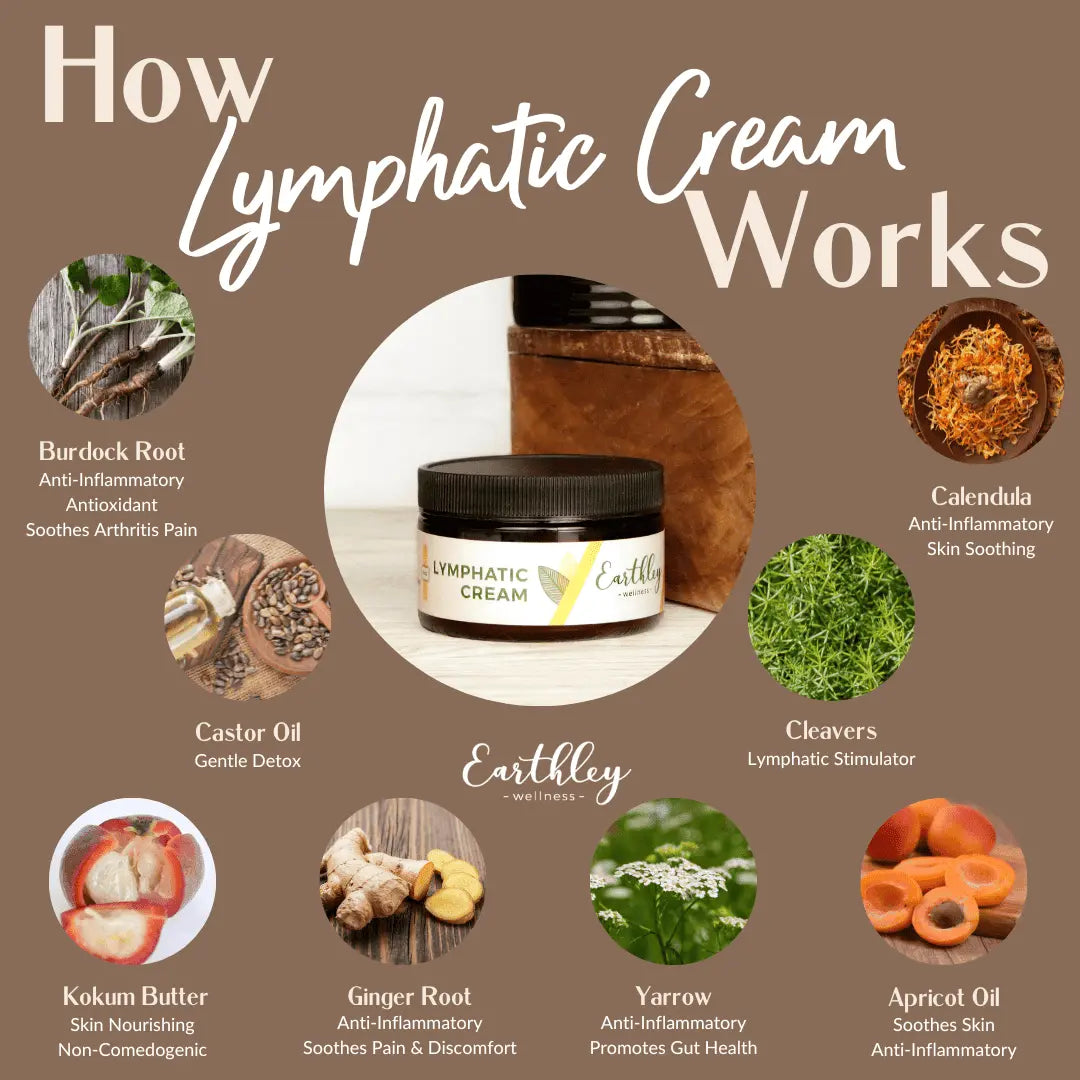 How Lymphatic Cream Works

Burdock Root
Anti-Inflammatory
Antioxidant
Soothes Arthritis Pain

LYMPHATIC CREAM
Earthley
- wellness -

Calendula
Anti-Inflammatory
Skin Soothing

Castor Oil
Gentle Detox

Cleavers
Lymphatic Stimulator

Earthley
- wellness -

Kokum Butter
Skin Nourishing
Non-Comedogenic

Ginger Root
Anti-Inflammatory
Soothes Pain & Discomfort

Yarrow
Anti-Inflammatory
Promotes Gut Health

Apricot Oil
Soothes Skin
Anti-Inflammatory